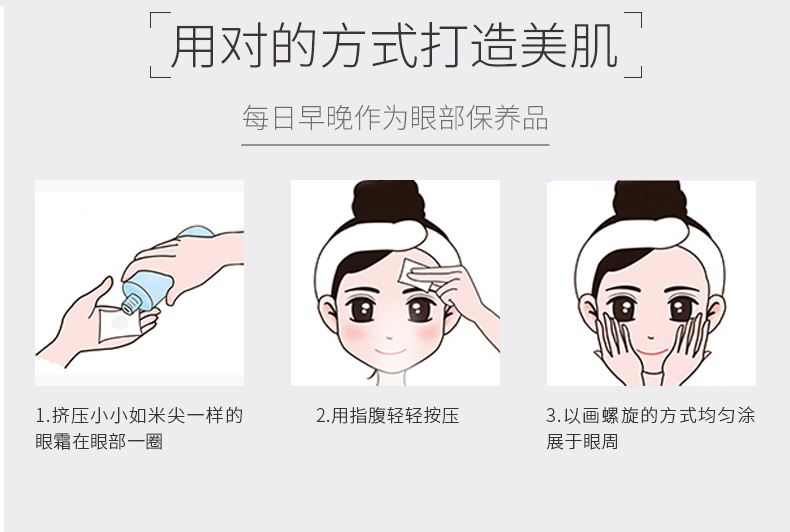 用对的方式打造美肌

每日早晚作为眼部保养品

1.挤压小小如米尖一样的眼霜在眼部一圈

2.用指腹轻轻按压

3.以画螺旋的方式均匀涂展于眼周